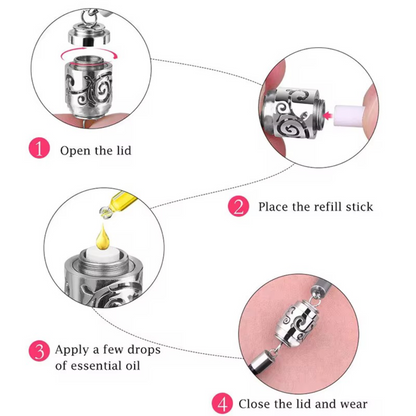 1 Open the lid

2 Place the refill stick

3 Apply a few drops of essential oil

4 Close the lid and wear